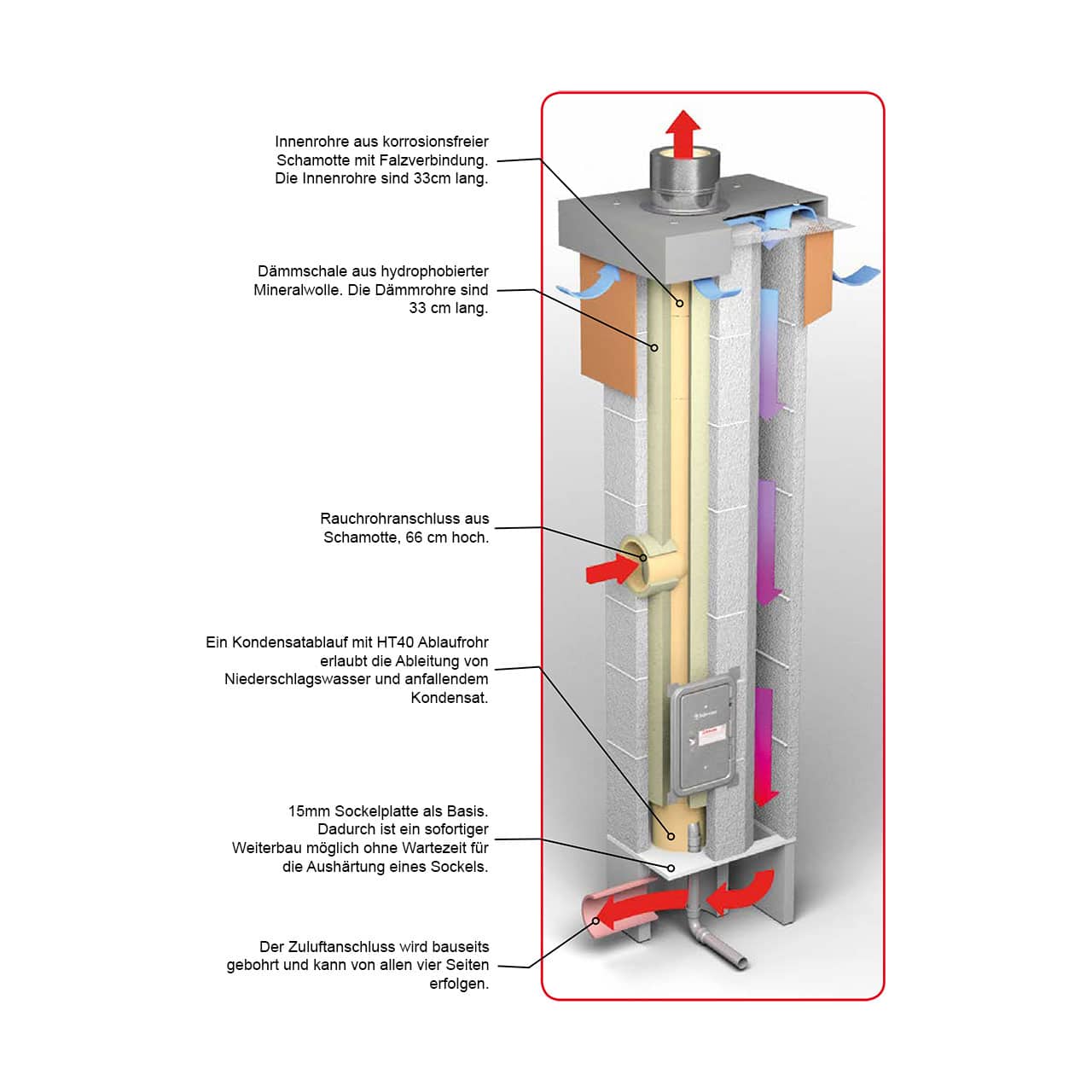 Innenrohre aus korrosionsfreier Schamotte mit Falzverbindung. Die Innenrohre sind 33cm lang.

Dämmschale aus hydrophobierter Mineralwolle. Die Dämmrohre sind 33 cm lang.

Rauchrohranschluss aus Schamotte, 66 cm hoch.

Ein Kondensatablauf mit HT40 Ablaufrohr erlaubt die Ableitung von Niederschlagswasser und anfallendem Kondensat.

15mm Sockelplatte als Basis. Dadurch ist ein sofortiger Weiterbau möglich ohne Wartezeit für die Aushärtung eines Sockels.

Der Zuluftanschluss wird bauseits gebohrt und kann von allen vier Seiten erfolgen.