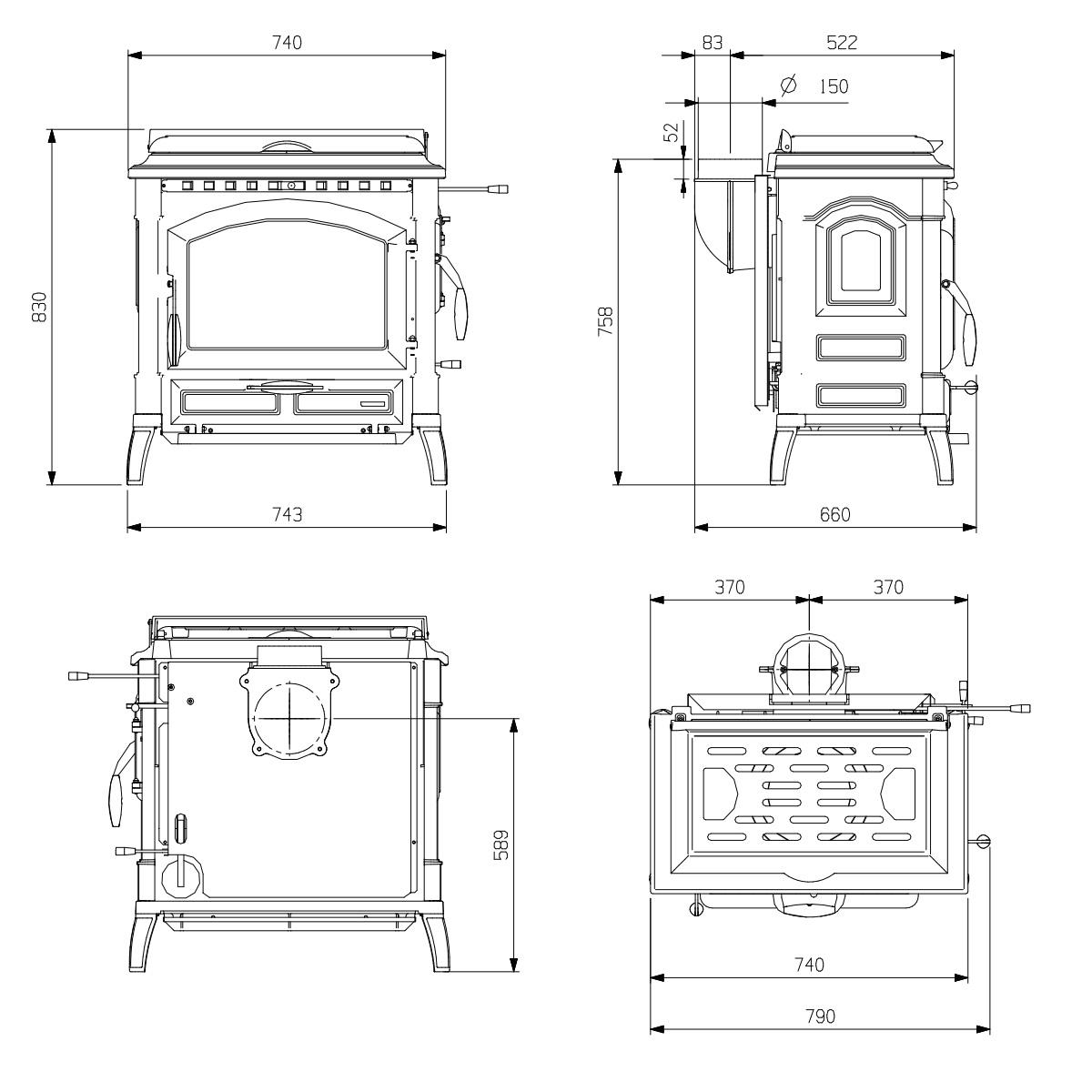 740

830

743

83

522

Ø 150

52

758

660

589

370

370

740

790