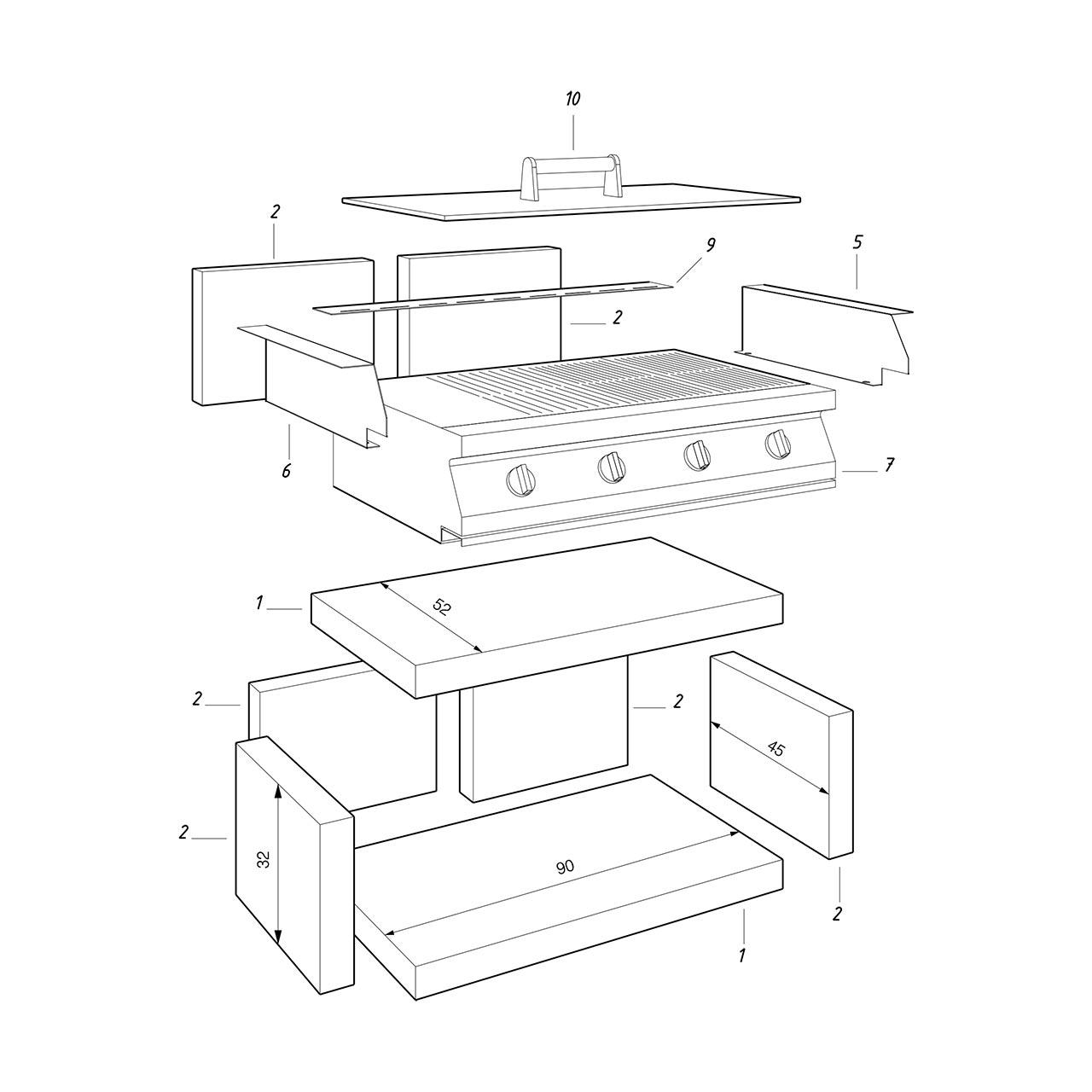 10

2

9

5

2

6

7

1

52

2

2

45

2

32

90

2

1