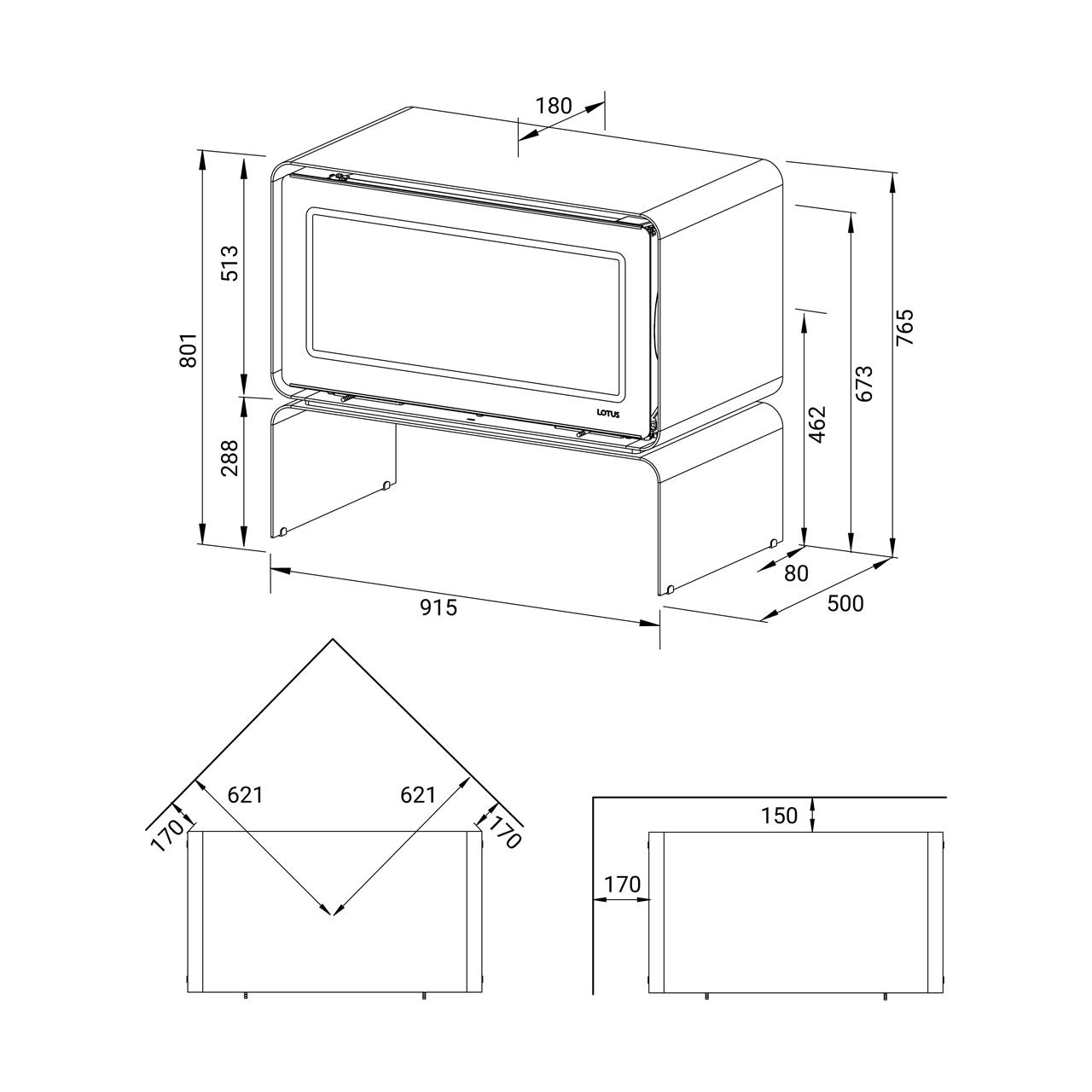 180

801

513

288

LOTUS

765

673

462

80

500

915

621

621

170

170

150

170