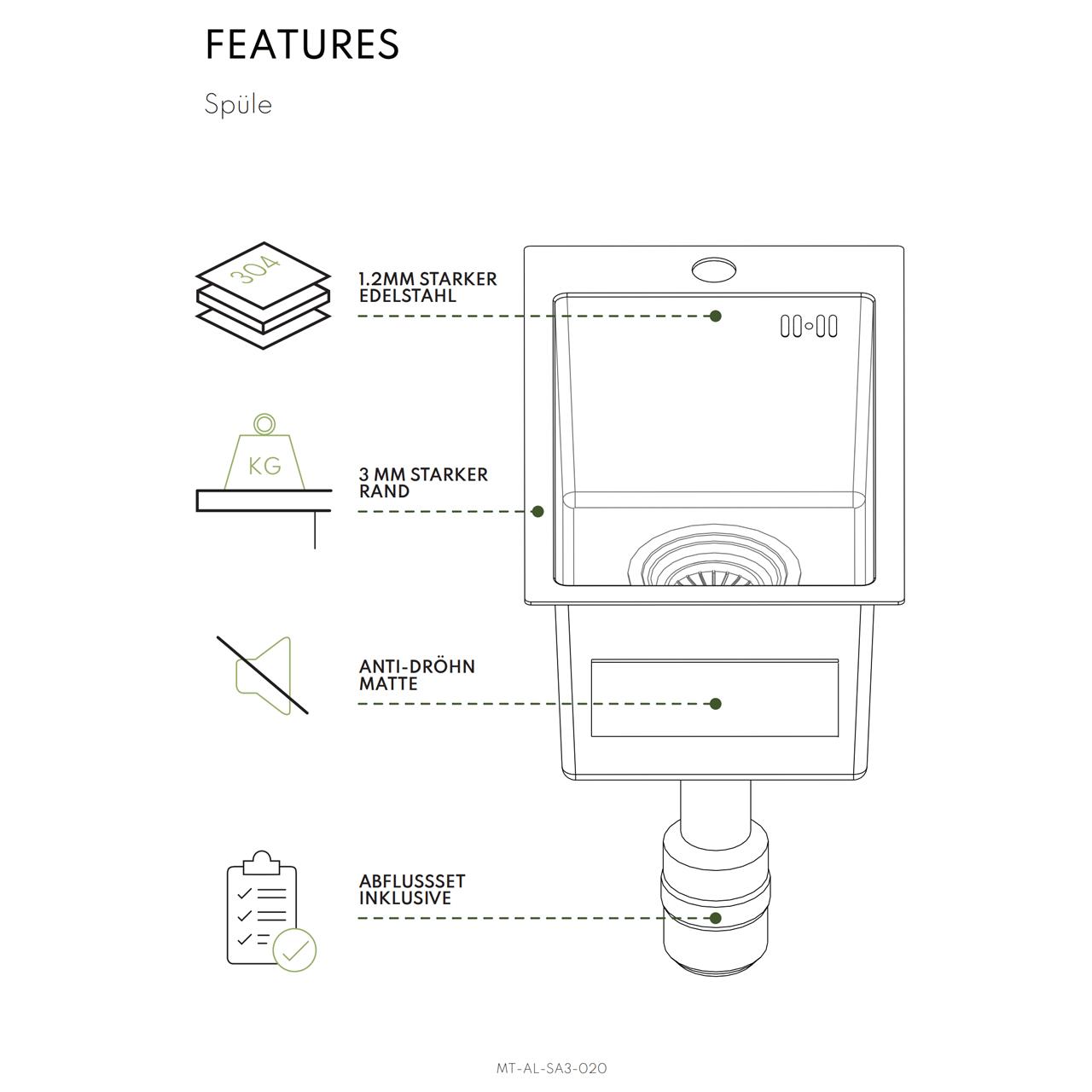 FEATURES

Spüle

304

1.2MM STARKER EDELSTAHL

KG

3 MM STARKER RAND

ANTI-DRÖHN MATTE

ABFLUSSSET INKLUSIVE

MT-AL-SA3-020