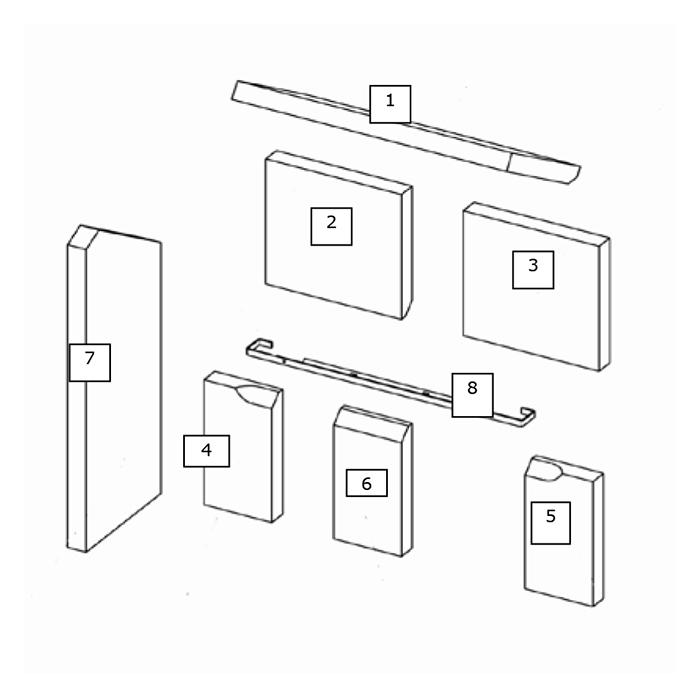 1
2
3
7
8
4
6
5