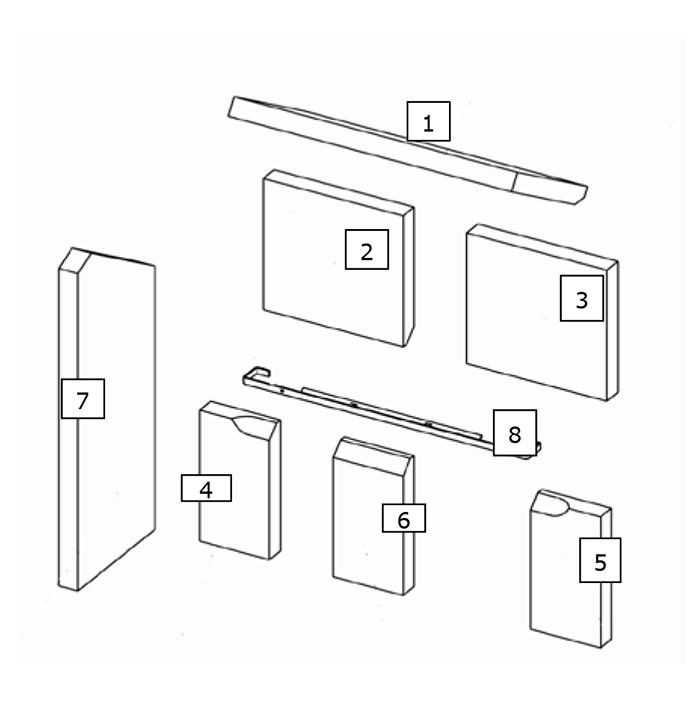 1

2

3

7

8

4

6

5