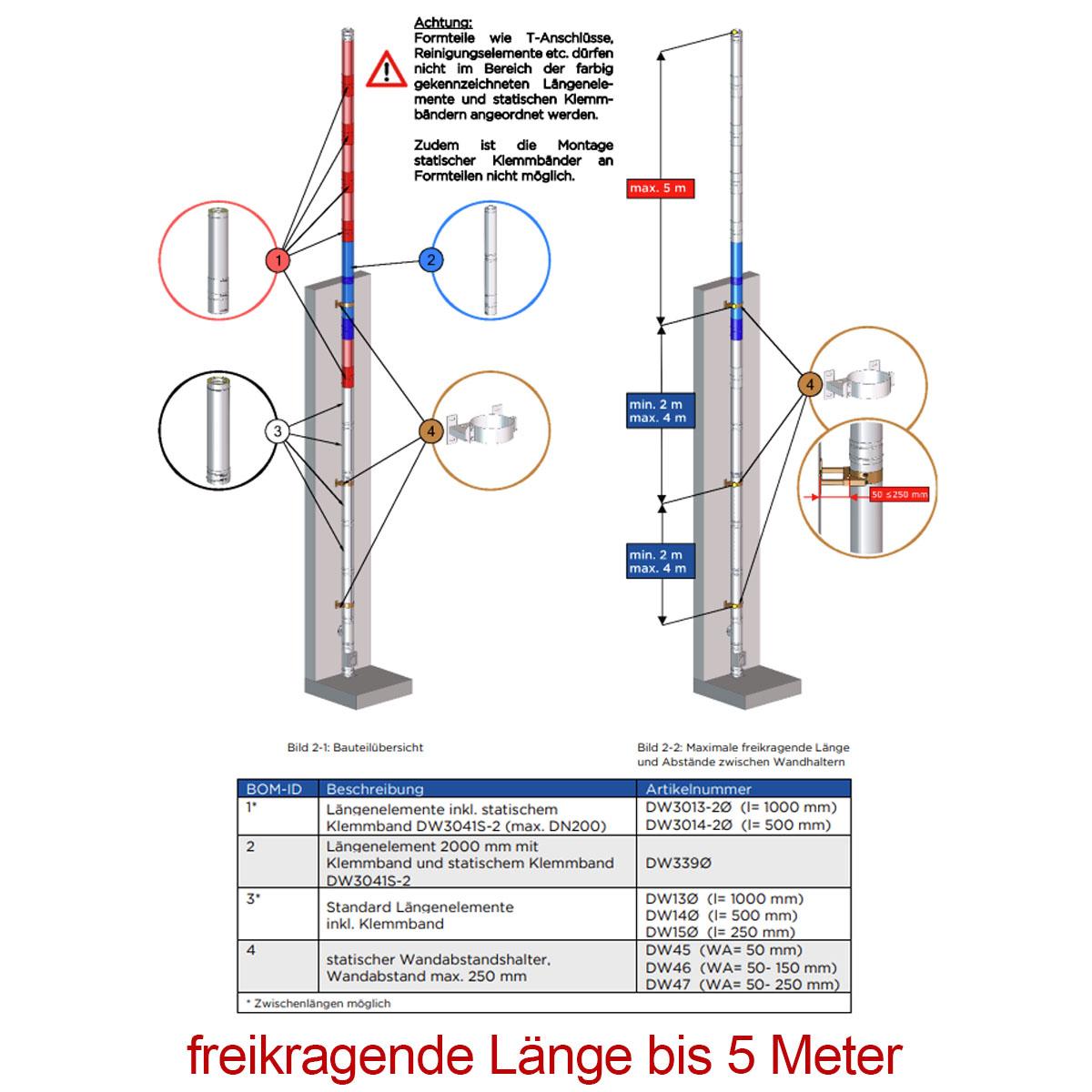 Achtung:
Formteile wie T-Anschlüsse, Reinigungselemente etc. dürfen nicht im Bereich der farbig gekennzeichneten Längenelemente und statischen Klemmbändern angeordnet werden.

Zudem ist die Montage statischer Klemmbänder an Formteilen nicht möglich.

1

2

3

4

max. 5 m

min. 2 m
max. 4 m

min. 2 m
max. 4 m

4

50 ≤250 mm

Bild 2-1: Bauteilübersicht

Bild 2-2: Maximale freikragende Länge und Abstände zwischen Wandhaltern

| BOM-ID | Beschreibung | Artikelnummer |
|---|---|---|
| 1* | Längenelemente inkl. statischem Klemmband DW3041S-2 (max. DN200) | DW3013-2Ø (l= 1000 mm) DW3014-2Ø (l= 500 mm) |
| 2 | Längenelement 2000 mm mit Klemmband und statischem Klemmband DW3041S-2 | DW339Ø |
| 3* | Standard Längenelemente inkl. Klemmband | DW13Ø (l= 1000 mm) DW14Ø (l= 500 mm) DW15Ø (l= 250 mm) |
| 4 | statischer Wandabstandshalter, Wandabstand max. 250 mm | DW45 (WA= 50 mm) DW46 (WA= 50- 150 mm) DW47 (WA= 50- 250 mm) |

* Zwischenlängen möglich

freikragende Länge bis 5 Meter