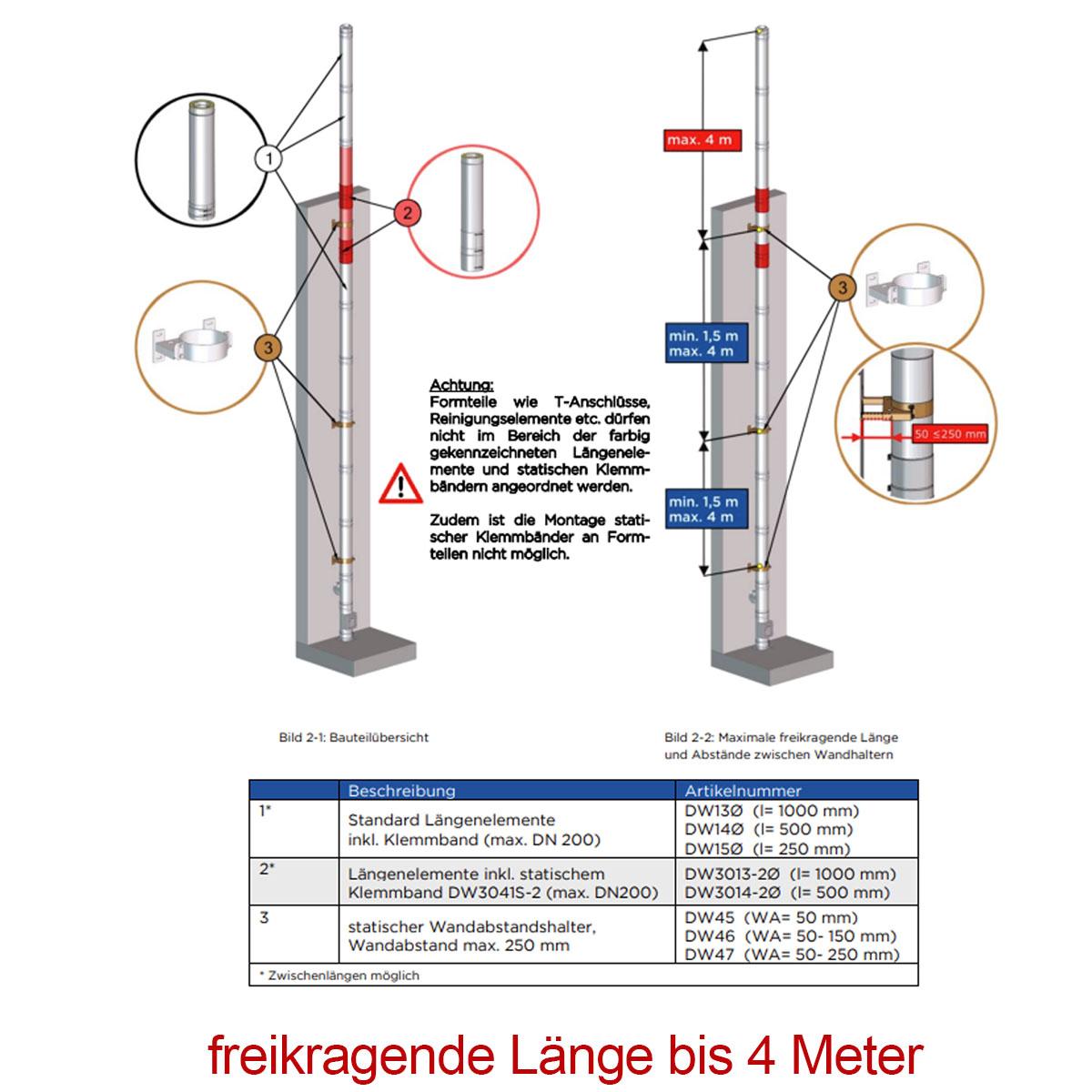 1

2

3

Achtung:
Formteile wie T-Anschlüsse, Reinigungselemente etc. dürfen nicht im Bereich der farbig gekennzeichneten Längenelemente und statischen Klemmbändern angeordnet werden.

Zudem ist die Montage statischer Klemmbänder an Formteilen nicht möglich.

max. 4 m

min. 1,5 m
max. 4 m

min. 1,5 m
max. 4 m

3

50 ≤250 mm

Bild 2-1: Bauteilübersicht

Bild 2-2: Maximale freikragende Länge und Abstände zwischen Wandhaltern

| | Beschreibung | Artikelnummer |
|---|---|---|
| 1* | Standard Längenelemente inkl. Klemmband (max. DN 200) | DW13Ø (l= 1000 mm) DW14Ø (l= 500 mm) DW15Ø (l= 250 mm) |
| 2* | Längenelemente inkl. statischem Klemmband DW3041S-2 (max. DN200) | DW3013-2Ø (l= 1000 mm) DW3014-2Ø (l= 500 mm) |
| 3 | statischer Wandabstandshalter, Wandabstand max. 250 mm | DW45 (WA= 50 mm) DW46 (WA= 50- 150 mm) DW47 (WA= 50- 250 mm) |

* Zwischenlängen möglich

freikragende Länge bis 4 Meter