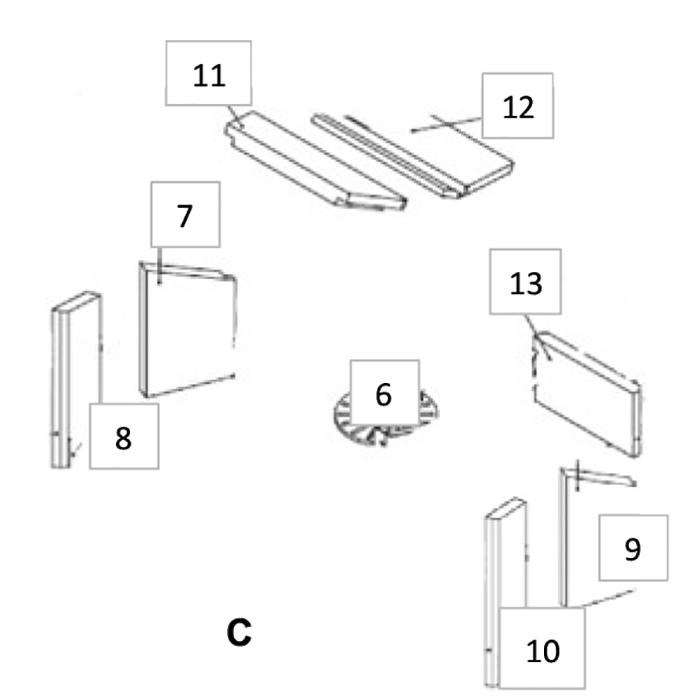 11

12

7

13

6

8

9

C

10