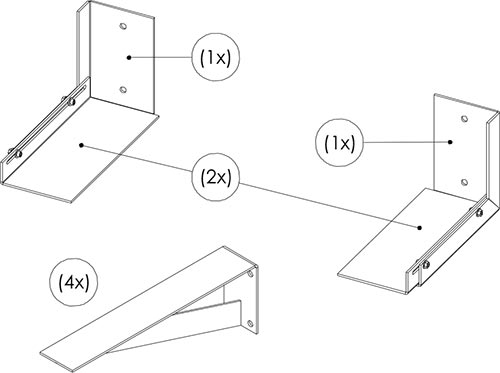 (1x)

(1x)

(2x)

(4x)