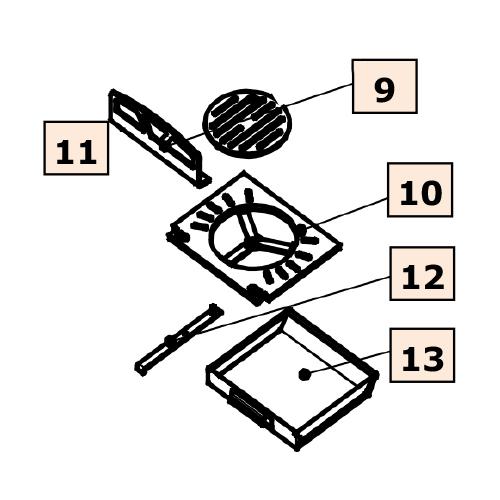 9
11
10
12
13