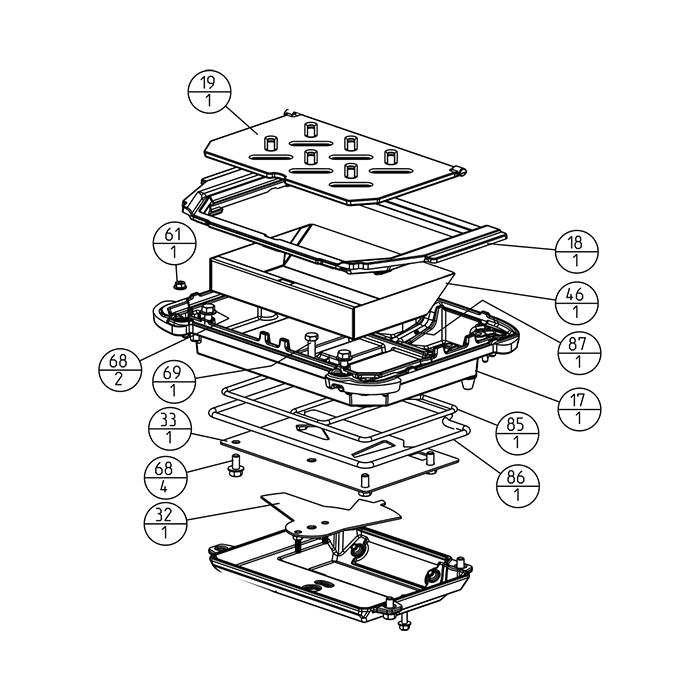 19
1

61
1

18
1

46
1

87
1

68
2

69
1

17
1

33
1

85
1

68
4

86
1

32
1