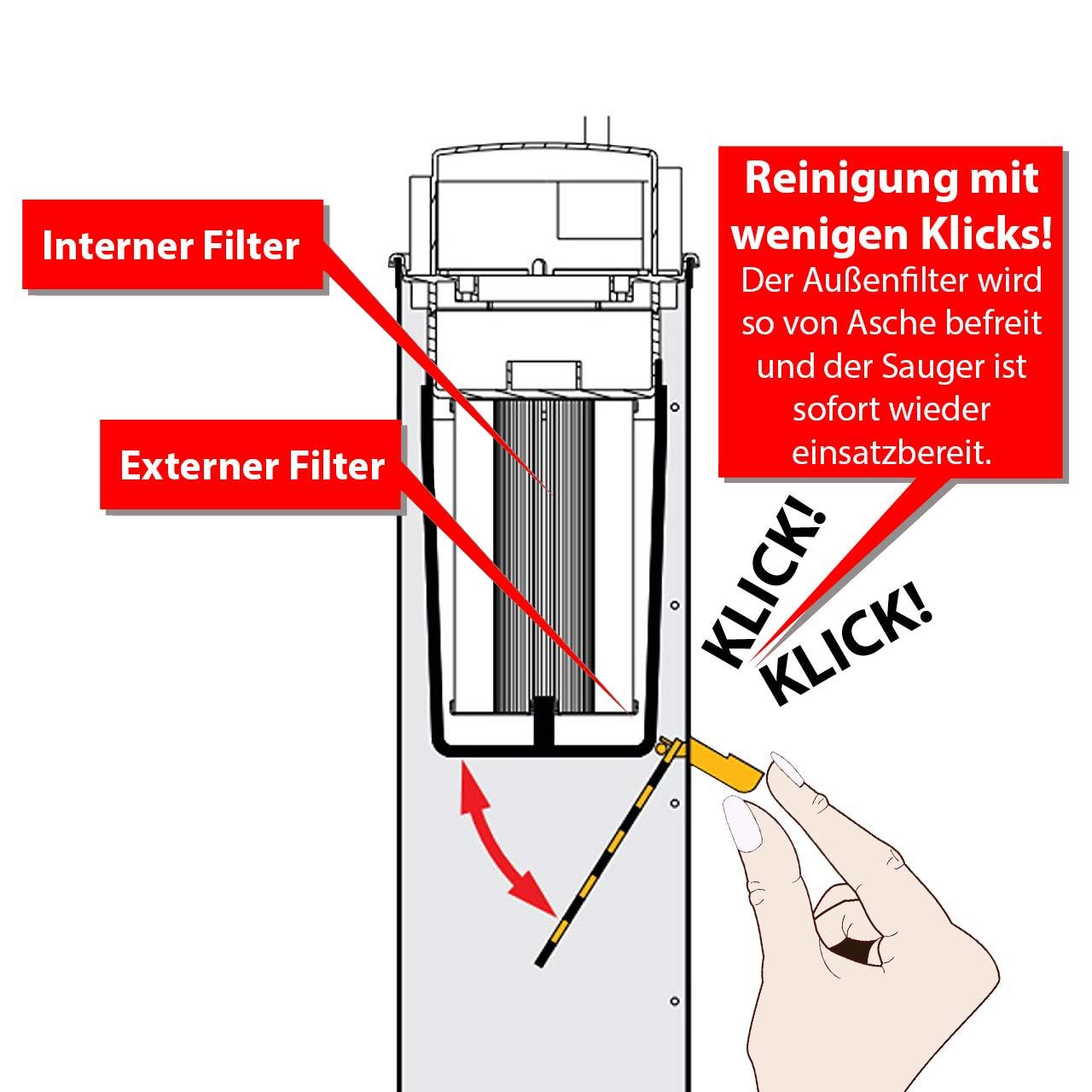 Interner Filter

Externer Filter

Reinigung mit wenigen Klicks!

Der Außenfilter wird so von Asche befreit und der Sauger ist sofort wieder einsatzbereit.

KLICK!

KLICK!