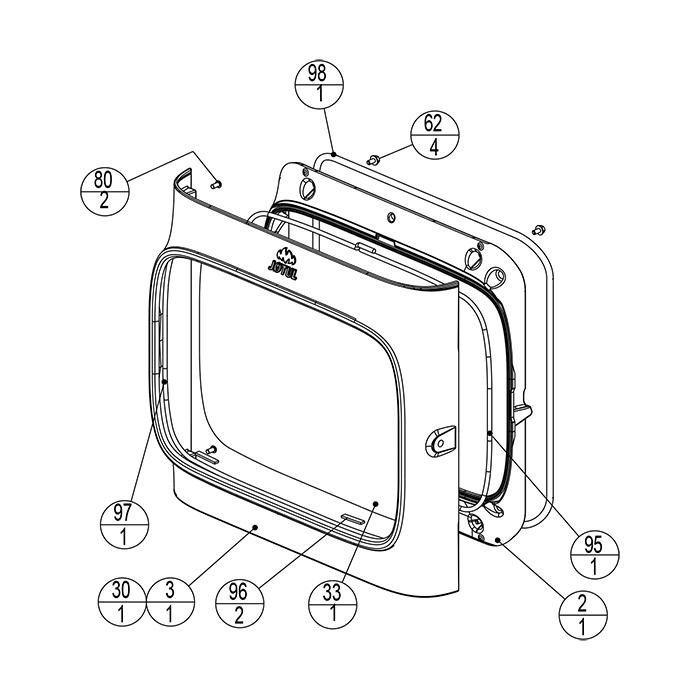 98
1

62
4

80
2

JØTUL

97
1

95
1

30
1

3
1

96
2

33
1

2
1