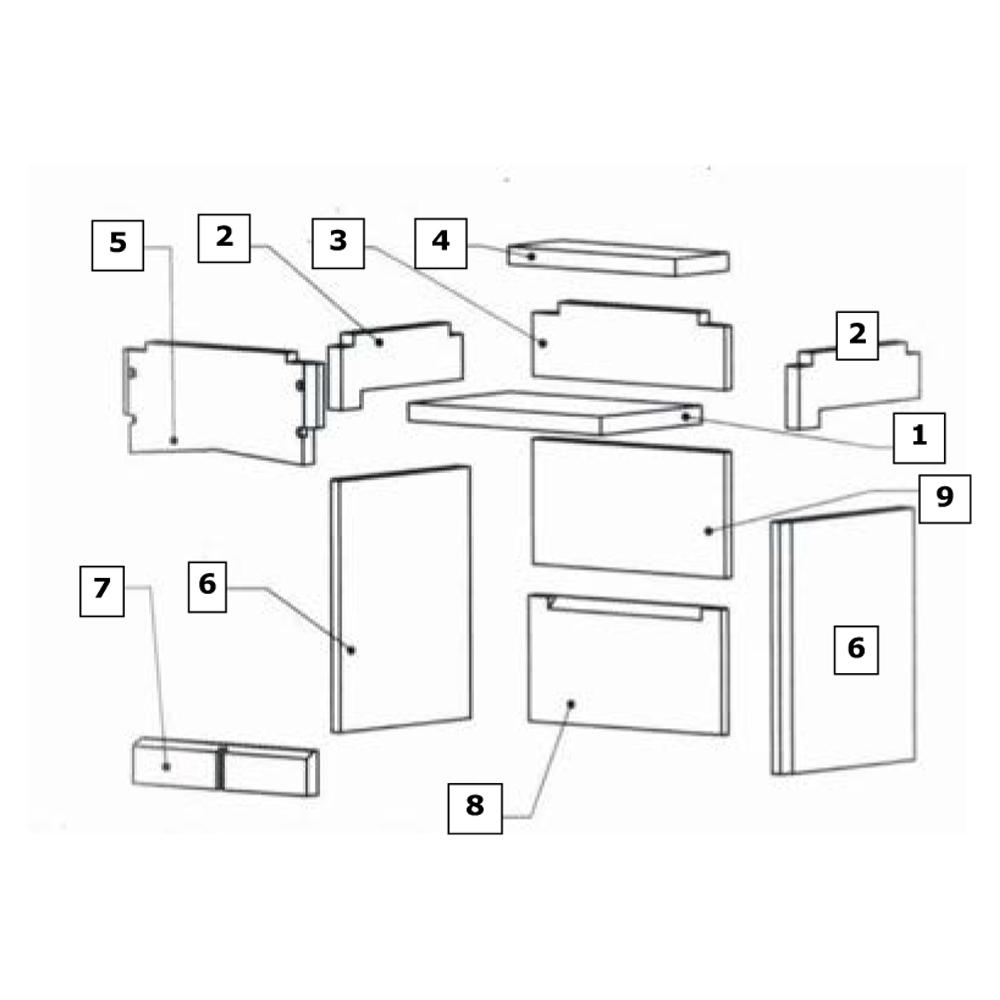 5
2
3
4
2
1
9
7
6
6
8